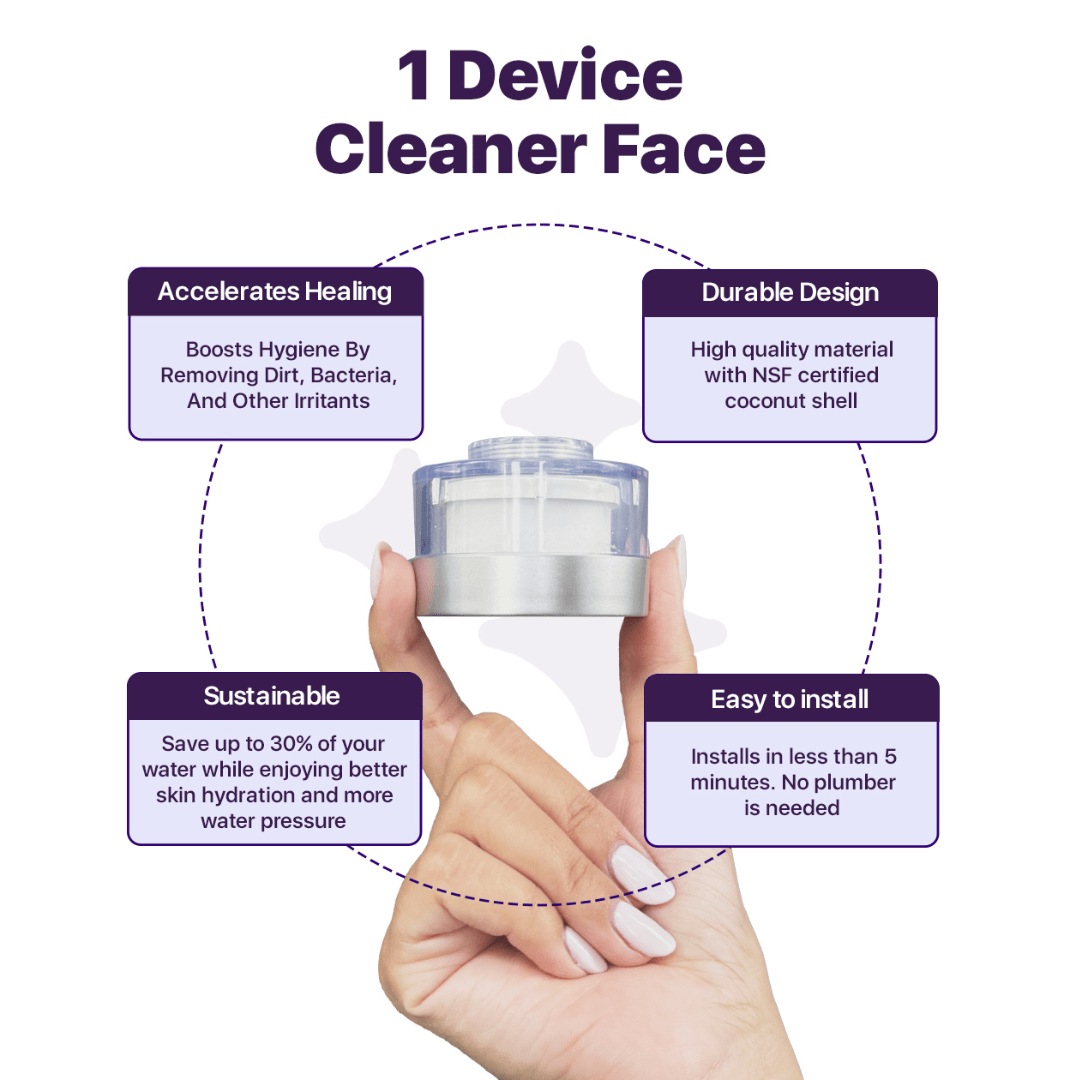 1 Device
Cleaner Face

Accelerates Healing

Boosts Hygiene By Removing Dirt, Bacteria, And Other Irritants

Durable Design

High quality material with NSF certified coconut shell

Sustainable

Save up to 30% of your water while enjoying better skin hydration and more water pressure

Easy to install

Installs in less than 5 minutes. No plumber is needed